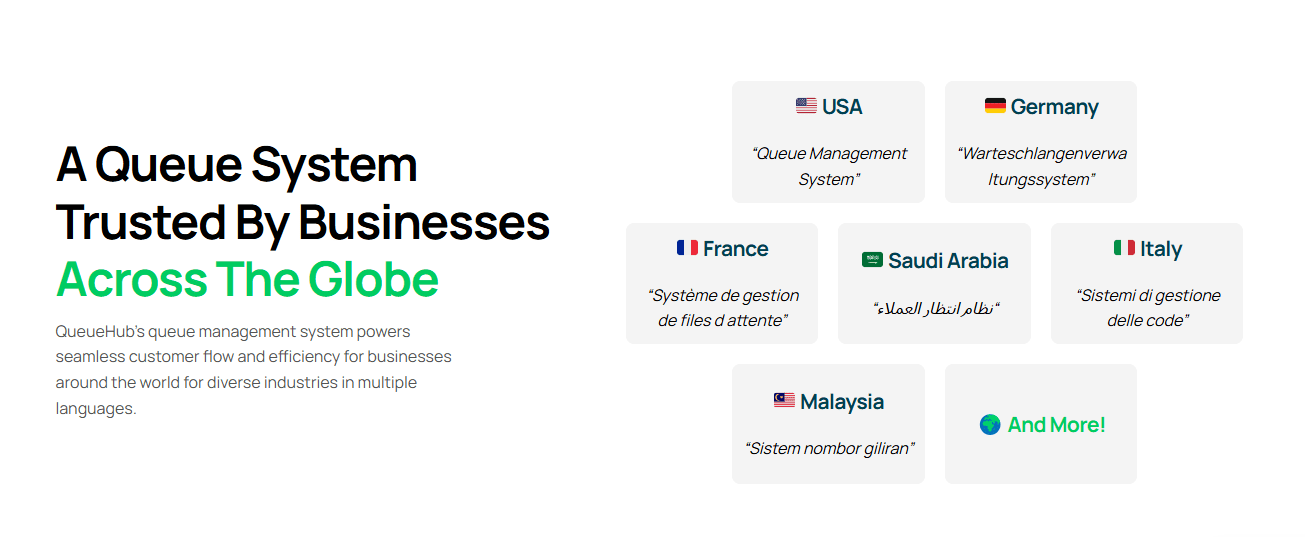 A Queue System Trusted By Businesses Across The Globe

QueueHub's queue management system powers seamless customer flow and efficiency for businesses around the world for diverse industries in multiple languages.

USA

"Queue Management System"

Germany

"Warteschlangenverwaltungssystem"

France

"Système de gestion de files d attente"

Saudi Arabia

"نظام انتظار العملاء"

Italy

"Sistemi di gestione delle code"

Malaysia

"Sistem nombor giliran"

And More!